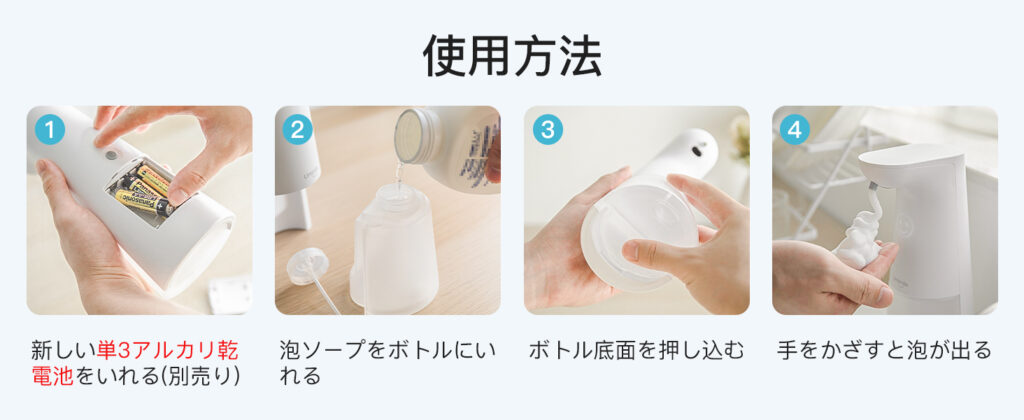 使用方法

1

新しい単3アルカリ乾電池をいれる(別売り)

2

泡ソープをボトルにいれる

3

ボトル底面を押し込む

4

手をかざすと泡が出る